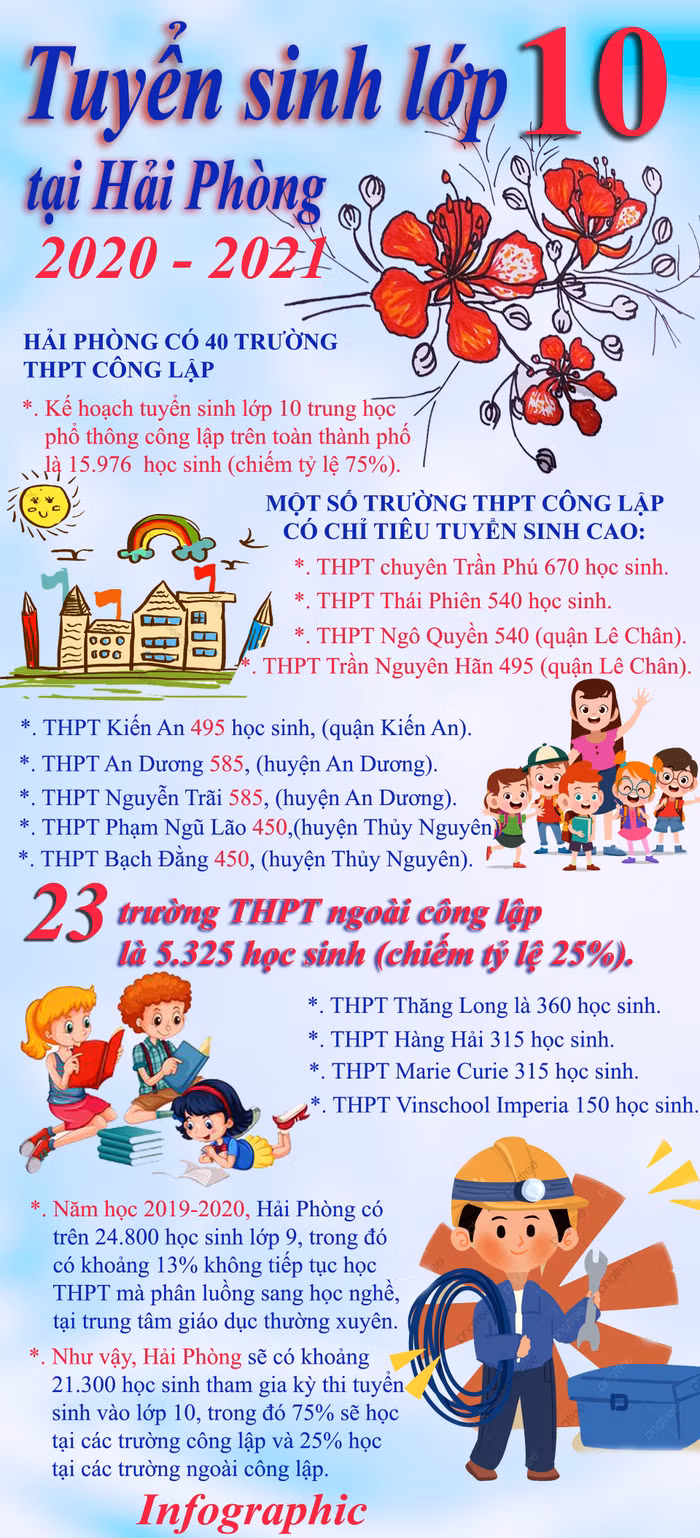 Tuyển sinh lớp 10 tại Hải Phòng 2020 - 2021

HẢI PHÒNG CÓ 40 TRƯỜNG THPT CÔNG LẬP

*. Kế hoạch tuyển sinh lớp 10 trung học phổ thông công lập trên toàn thành phố là 15.976 học sinh (chiếm tỷ lệ 75%).

MỘT SỐ TRƯỜNG THPT CÔNG LẬP CÓ CHỈ TIÊU TUYỂN SINH CAO:

*. THPT chuyên Trần Phú 670 học sinh.

*. THPT Thái Phiên 540 học sinh.

*. THPT Ngô Quyền 540 (quận Lê Chân).

*. THPT Trần Nguyên Hãn 495 (quận Lê Chân).

*. THPT Kiến An 495 học sinh, (quận Kiến An).

*. THPT An Dương 585, (huyện An Dương).

*. THPT Nguyễn Trãi 585, (huyện An Dương).

*. THPT Phạm Ngũ Lão 450,(huyện Thủy Nguyên).

*. THPT Bạch Đằng 450, (huyện Thủy Nguyên).

23 trường THPT ngoài công lập là 5.325 học sinh (chiếm tỷ lệ 25%).

*. THPT Thăng Long là 360 học sinh.

*. THPT Hàng Hải 315 học sinh.

*. THPT Marie Curie 315 học sinh.

*. THPT Vinschool Imperia 150 học sinh.

*. Năm học 2019-2020, Hải Phòng có trên 24.800 học sinh lớp 9, trong đó có khoảng 13% không tiếp tục học THPT mà phân luồng sang học nghề, tại trung tâm giáo dục thường xuyên.

*. Như vậy, Hải Phòng sẽ có khoảng 21.300 học sinh tham gia kỳ thi tuyển sinh vào lớp 10, trong đó 75% sẽ học tại các trường công lập và 25% học tại các trường ngoài công lập.

Infographic