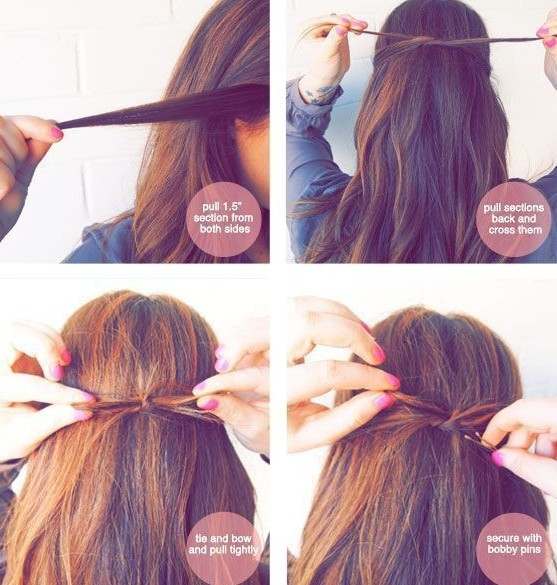 pull 1.5" section from both sides

pull sections back and cross them

tie and bow and pull tightly

secure with bobby pins