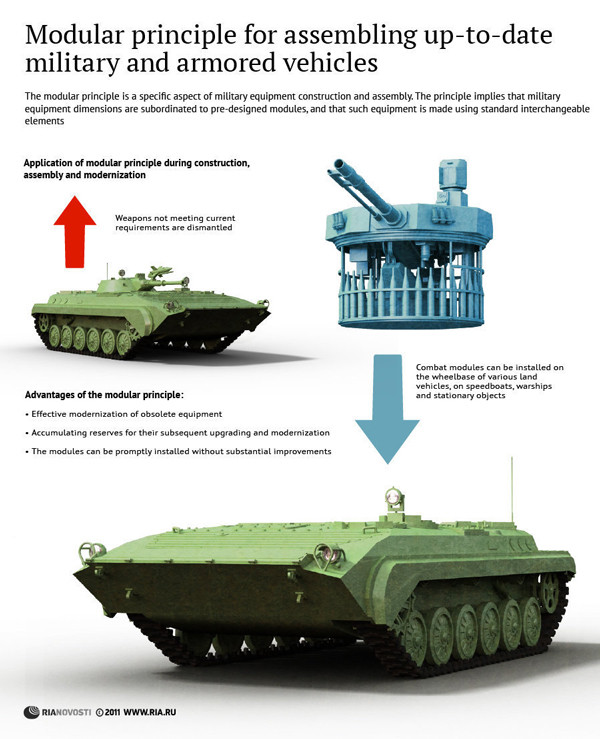 Modular principle for assembling up-to-date military and armored vehicles

The modular principle is a specific aspect of military equipment construction and assembly. The principle implies that military equipment dimensions are subordinated to pre-designed modules, and that such equipment is made using standard interchangeable elements

Application of modular principle during construction, assembly and modernization

Weapons not meeting current requirements are dismantled

Combat modules can be installed on the wheelbase of various land vehicles, on speedboats, warships and stationary objects

Advantages of the modular principle:

• Effective modernization of obsolete equipment

• Accumulating reserves for their subsequent upgrading and modernization

• The modules can be promptly installed without substantial improvements

RIANOVOSTI © 2011 WWW.RIA.RU