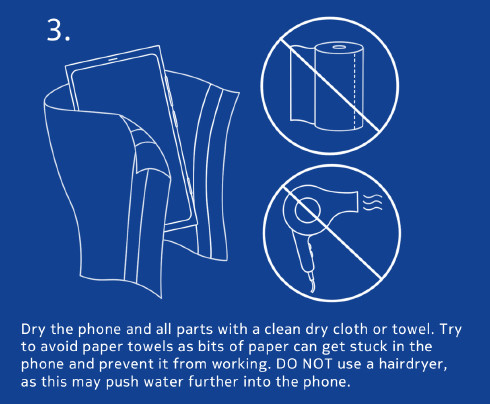 3.

Dry the phone and all parts with a clean dry cloth or towel. Try to avoid paper towels as bits of paper can get stuck in the phone and prevent it from working. DO NOT use a hairdryer, as this may push water further into the phone.