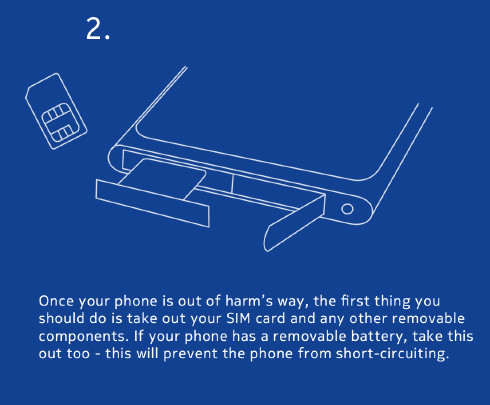 2.

Once your phone is out of harm’s way, the first thing you should do is take out your SIM card and any other removable components. If your phone has a removable battery, take this out too - this will prevent the phone from short-circuiting.