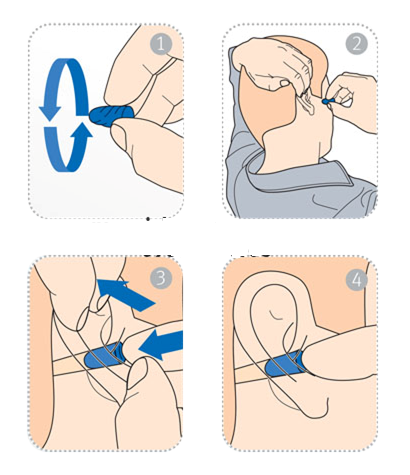 1

2

3

4