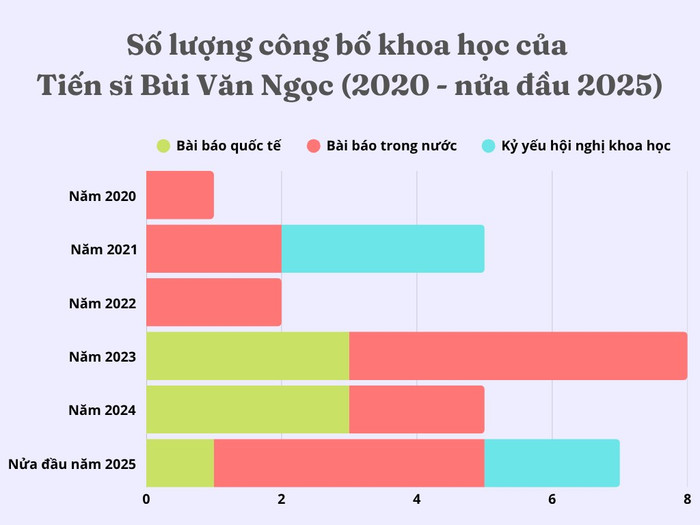 Số lượng công bố khoa học của Tiến sĩ Bùi Văn Ngọc (2020 - nửa đầu 2025)

Bài báo quốc tế
Bài báo trong nước
Kỷ yếu hội nghị khoa học

Năm 2020
Năm 2021
Năm 2022
Năm 2023
Năm 2024
Nửa đầu năm 2025

0
2
4
6
8